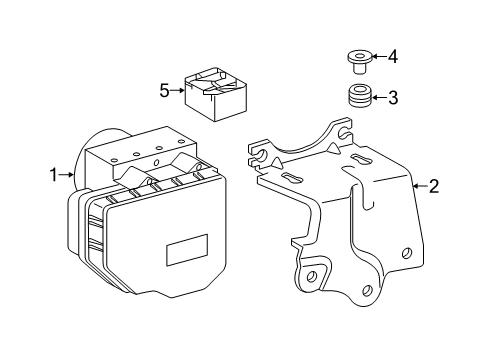 4
5
3
1
2