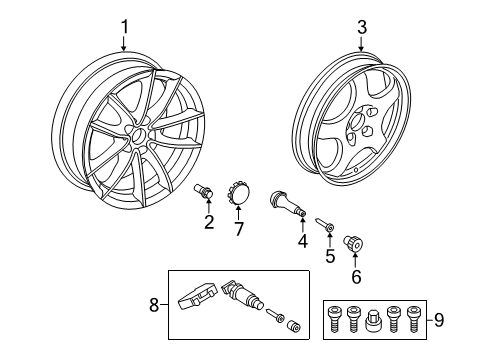 1
3
2
7
4
5
6
8
9