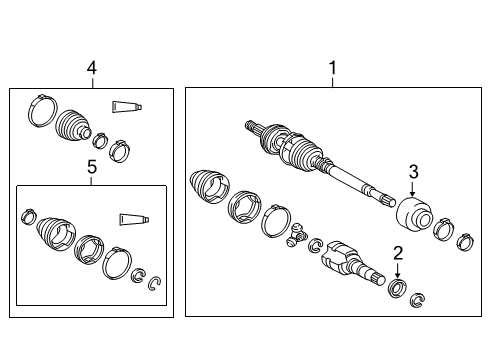 4
5
1
3
2