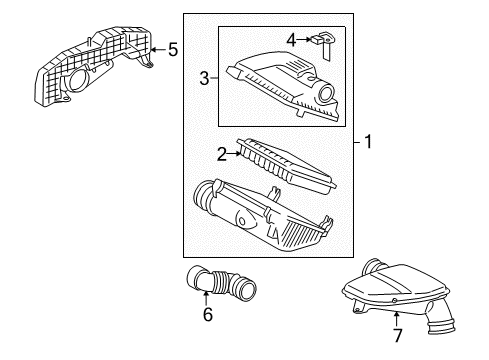 5
4
3
1
2
6
7