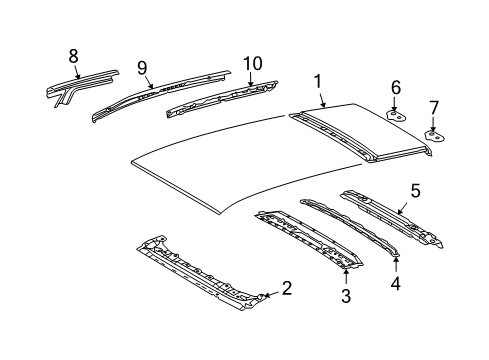 8
9
10
1
6
7
5
2
3
4