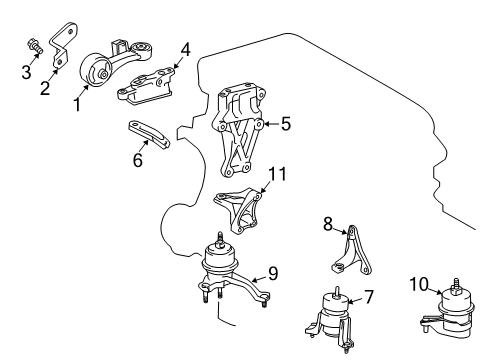 3
2
1
4
5
6
11
8
9
7
10