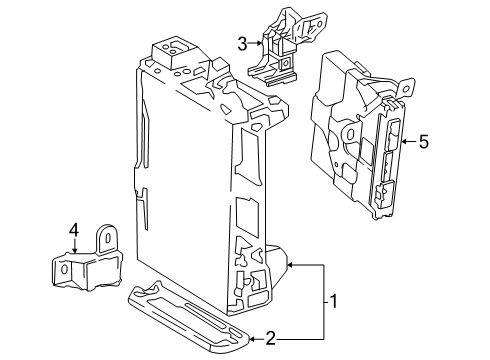 3
5
4
1
2