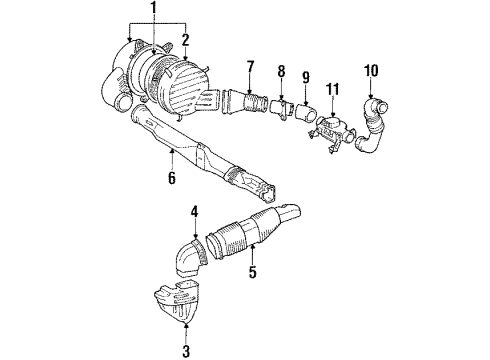 1
2
7
8
9
10
11
6
4
5
3