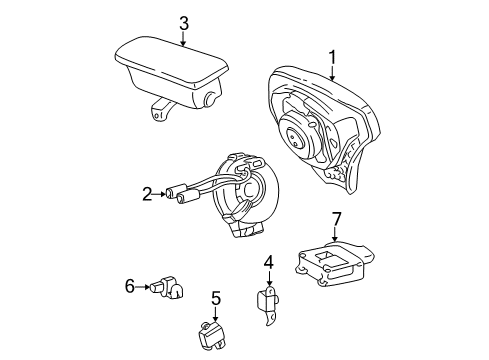 3
1
2
7
4
6
5