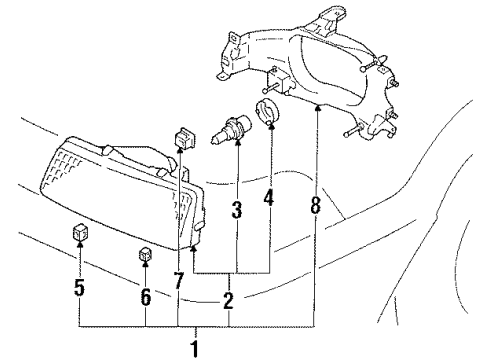 3
4
8
5
6
7
2
1