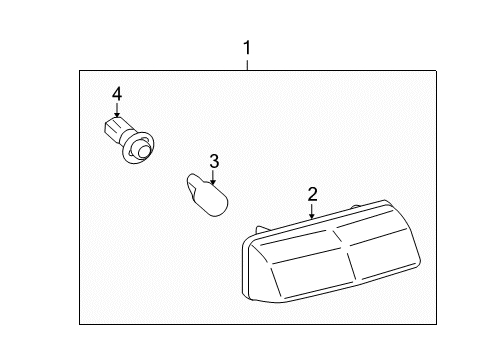 1
4
3
2