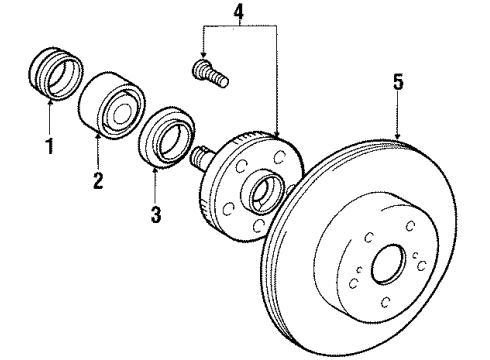 4
5
1
2
3