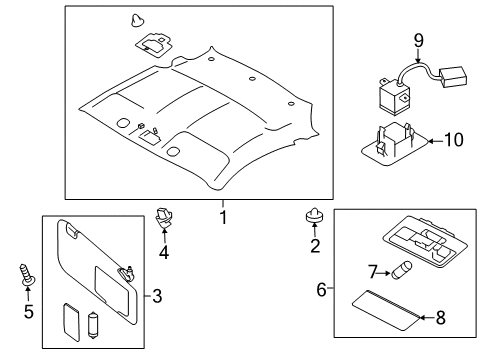 9
10
1
4
2
3
5
7
6
8