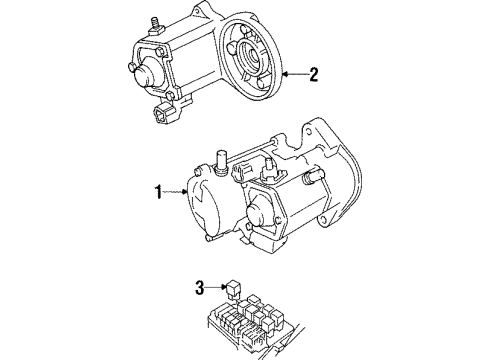 2
1
3