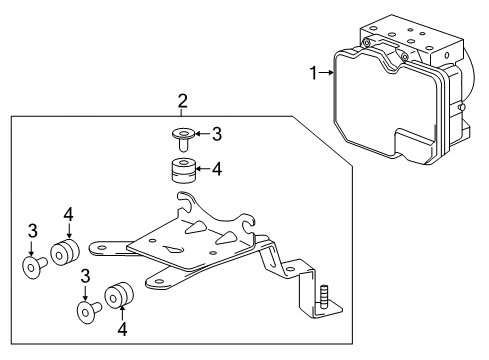 1
2
3
4
4
3
3
4