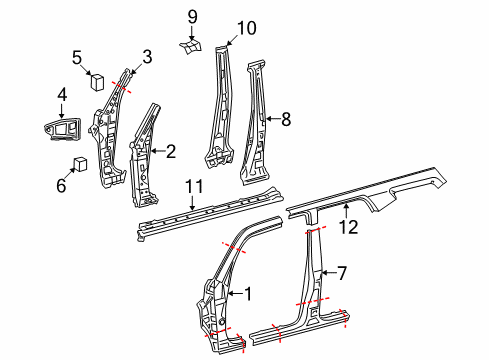 9
10
5
3
4
8
2
6
11
12
7
1