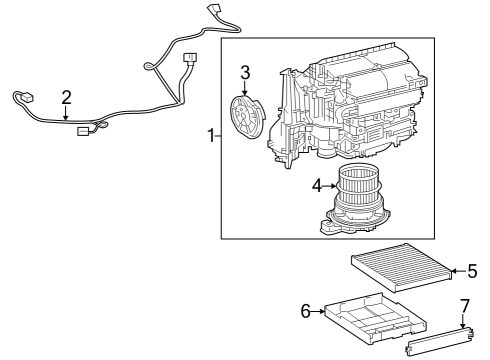 2
3
1
4
5
6
7