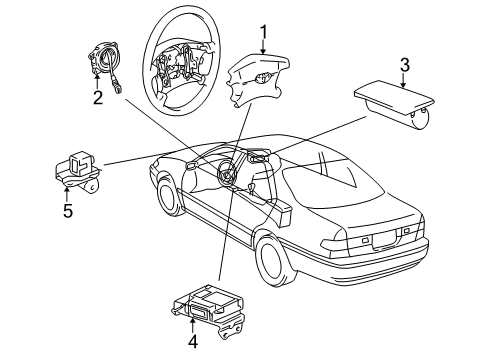 1
2
3
5
4