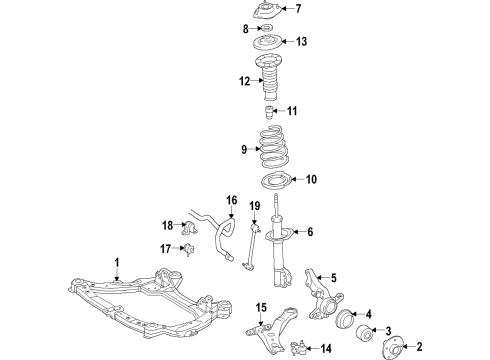 7
8
13
12
11
9
10
16
19
18
6
17
1
5
15
4
3
14
2