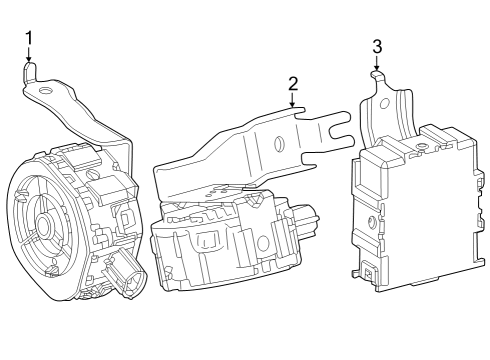 1
2
3