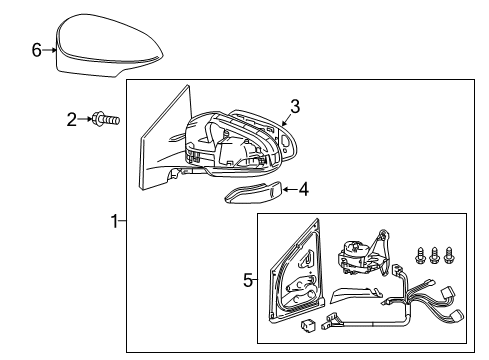 6
2
3
4
1
5