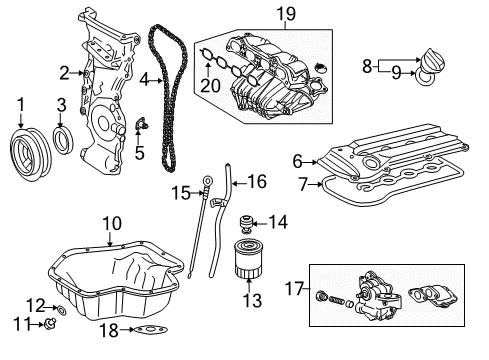 19
2
4
20
8
9
1
3
5
6
7
15
16
10
14
13
17
12
11
18