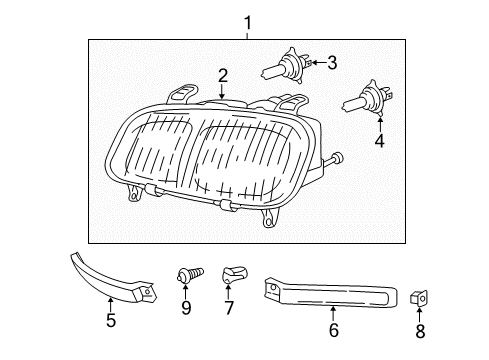 1
2
3
4
5
9
7
6
8