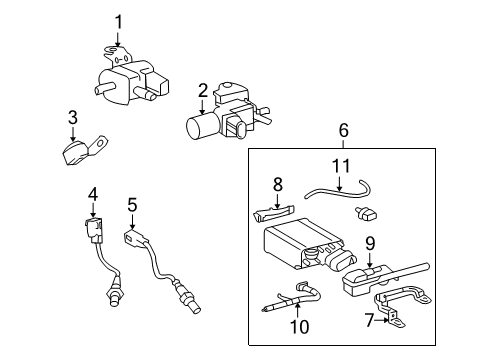 1
2
3
6
11
8
4
5
9
10
7