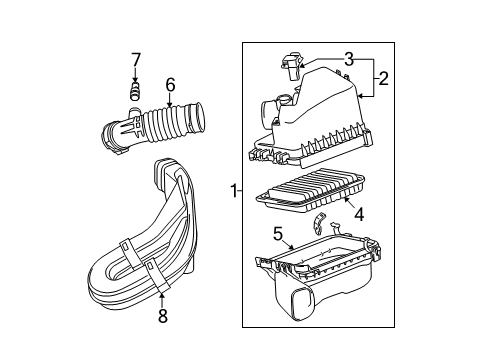 7
6
3
2
1
4
5
8