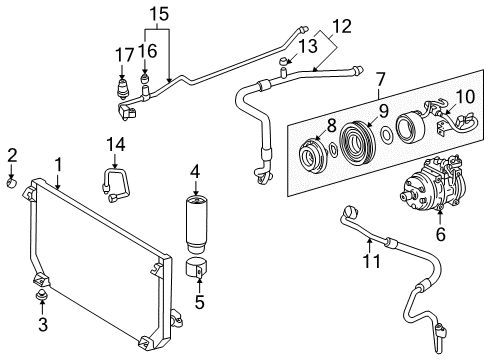 15
12
17
16
13
7
10
9
8
14
2
1
4
6
11
5
3