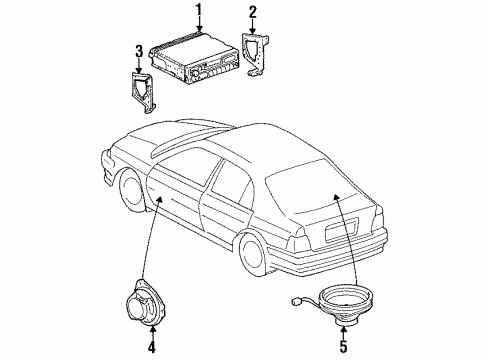 1
2
3
4
5