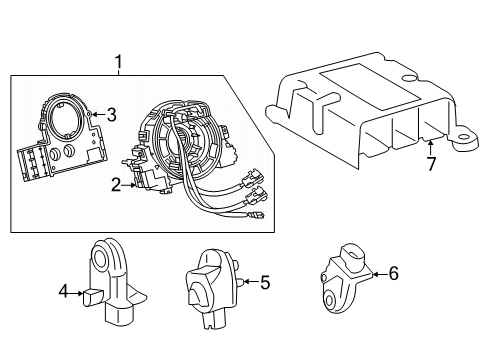 1
3
2
7
4
5
6