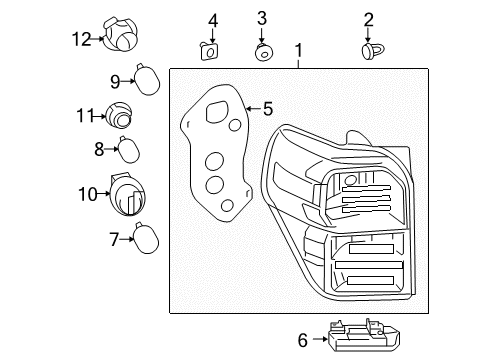 12
4
3
2
1
9
5
11
8
10
7
6