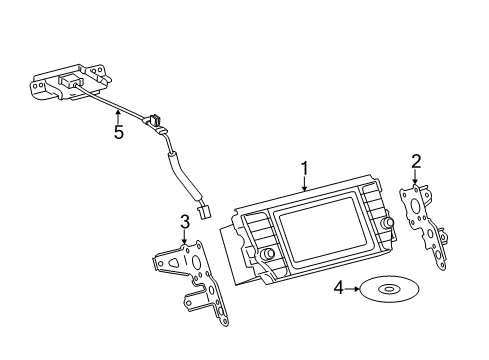 5

1

2

3

4