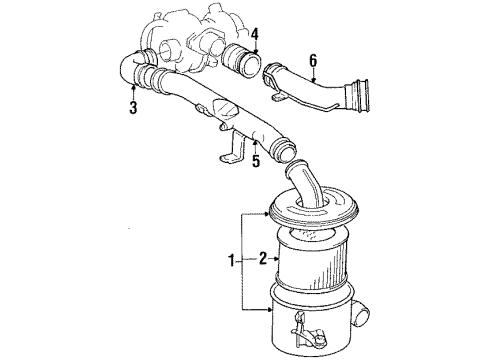 4
6
3
5
1
2