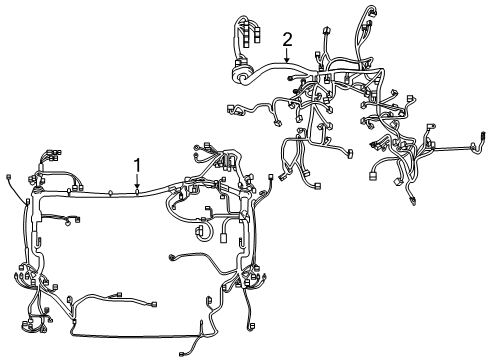 2

1