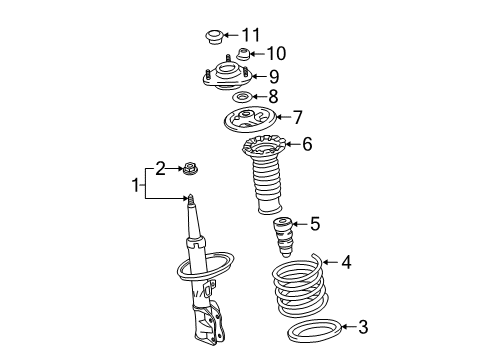 11
10
9
8
7
6
2
1
5
4
3