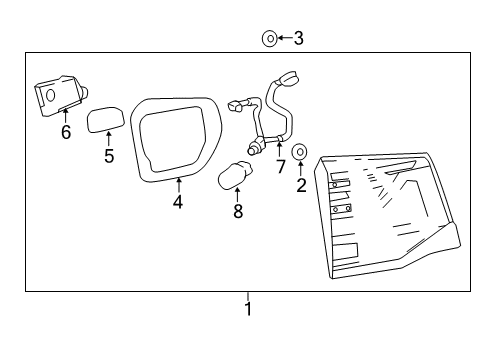 3
6
5
4
8
7
2
1