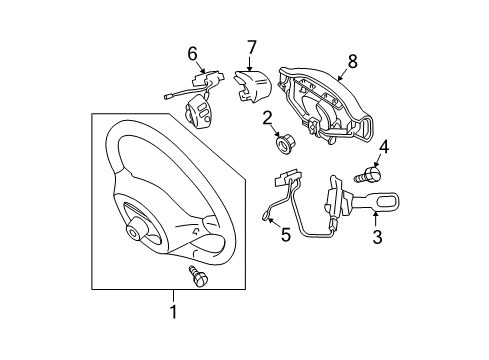 6
7
8
2
4
5
3
1