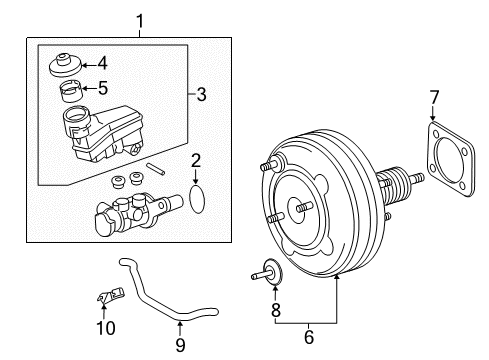 1
4
5
3
2
7
8
6
10
9