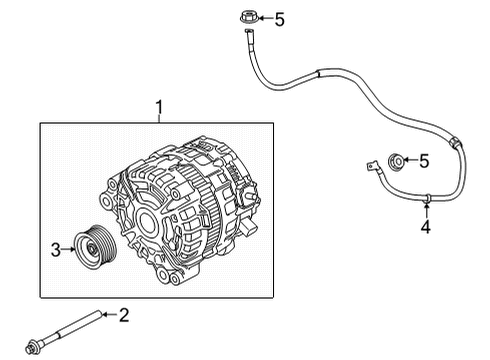 5
1
5
3
4
2