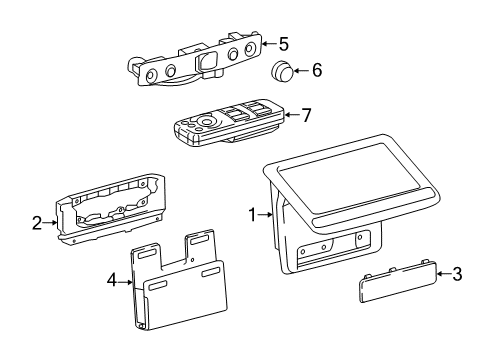 5
6
7
2
1
4
3