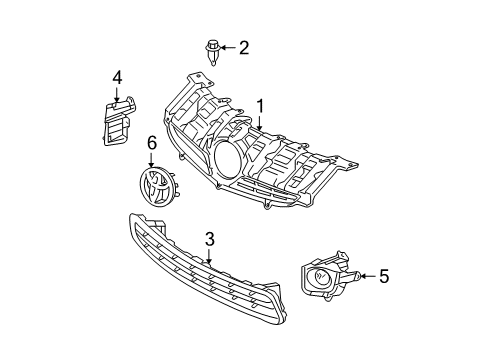 2
4
1
6
3
5