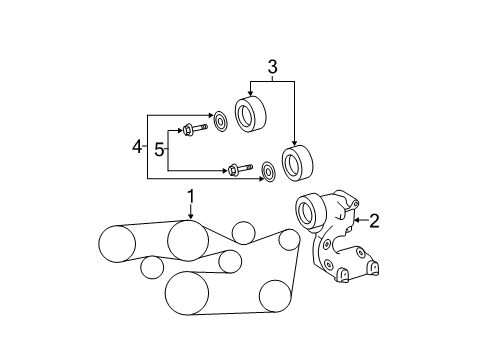 3
4
5
1
2