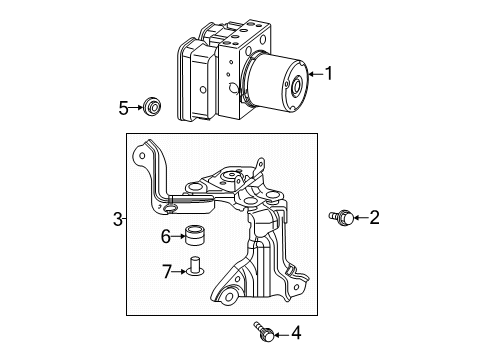 1
5
3
2
6
7
4