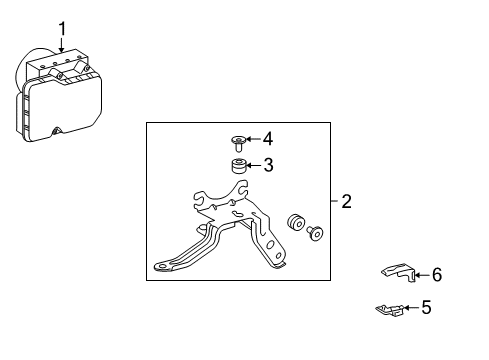 1
4
3
2
6
5