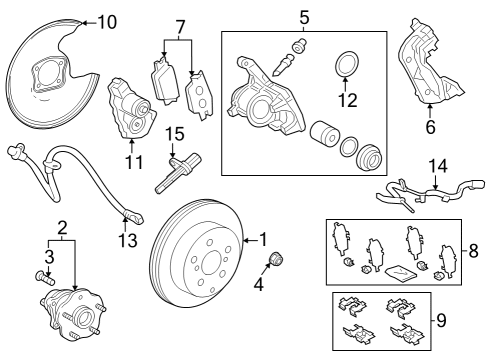 10
7
5
12
6
11
15
14
13
2
3
1
4
8
9