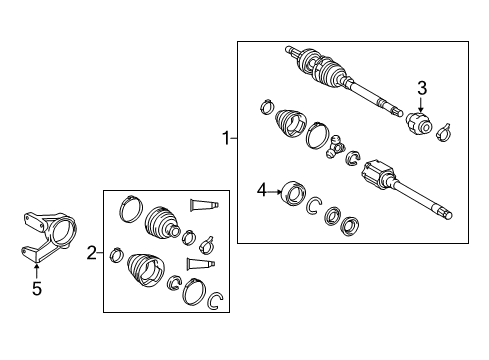 3
1
4
2
5