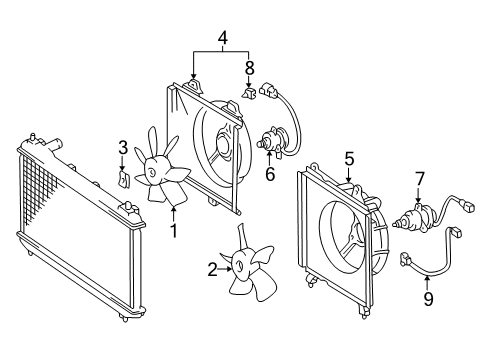 4
8
3
6
5
7
1
2
9