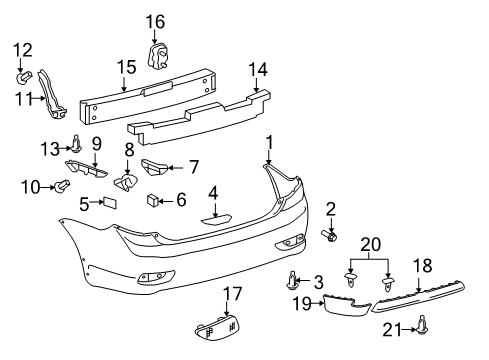 16
12
15
14
11
13
9
8
7
1
10
5
6
4
2
20
18
3
17
19
21