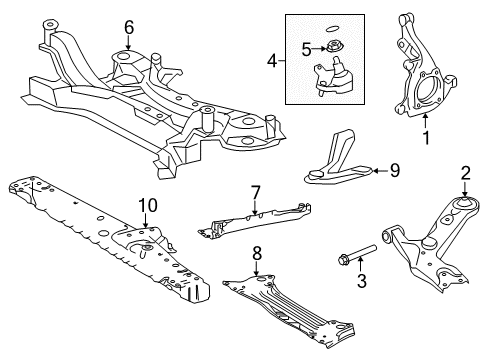 6
4
5
1
9
2
10
7
8
3