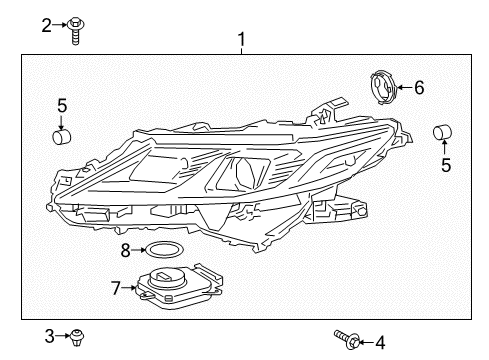 2
1
5
6
5
8
7
3
4