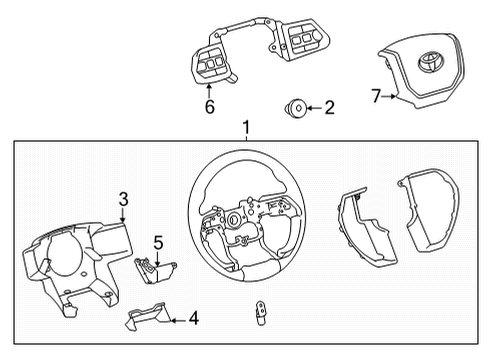 6
2
7
1
3
5
4