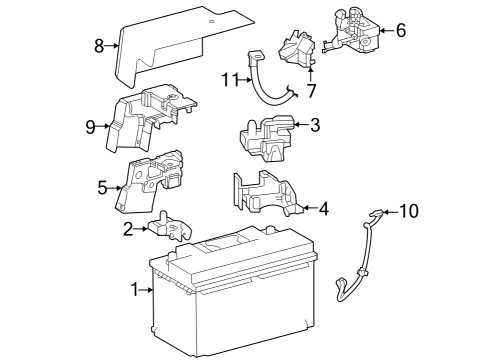 8
6
11
7
9
3
5
4
10
2
1